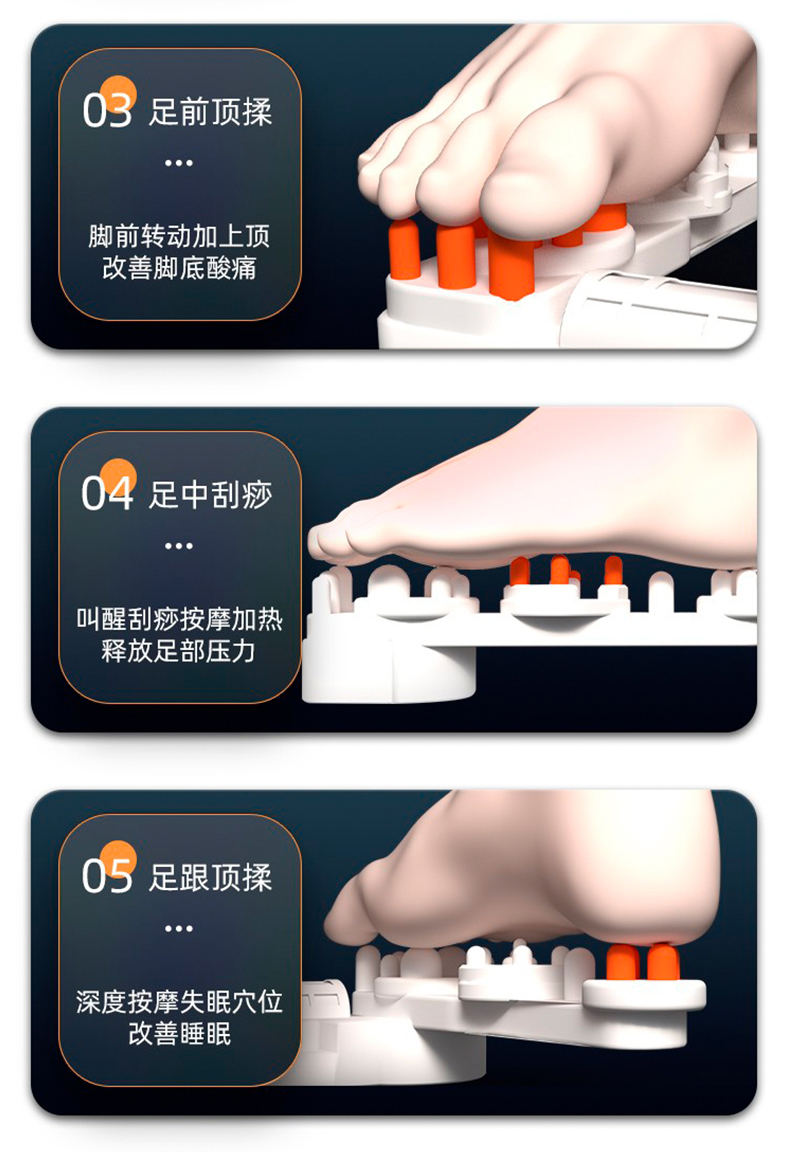 03 足前顶揉

...

脚前转动加上顶
改善脚底酸痛

04 足中刮痧

...

叫醒刮痧按摩加热
释放足部压力

05 足跟顶揉

...

深度按摩失眠穴位
改善睡眠