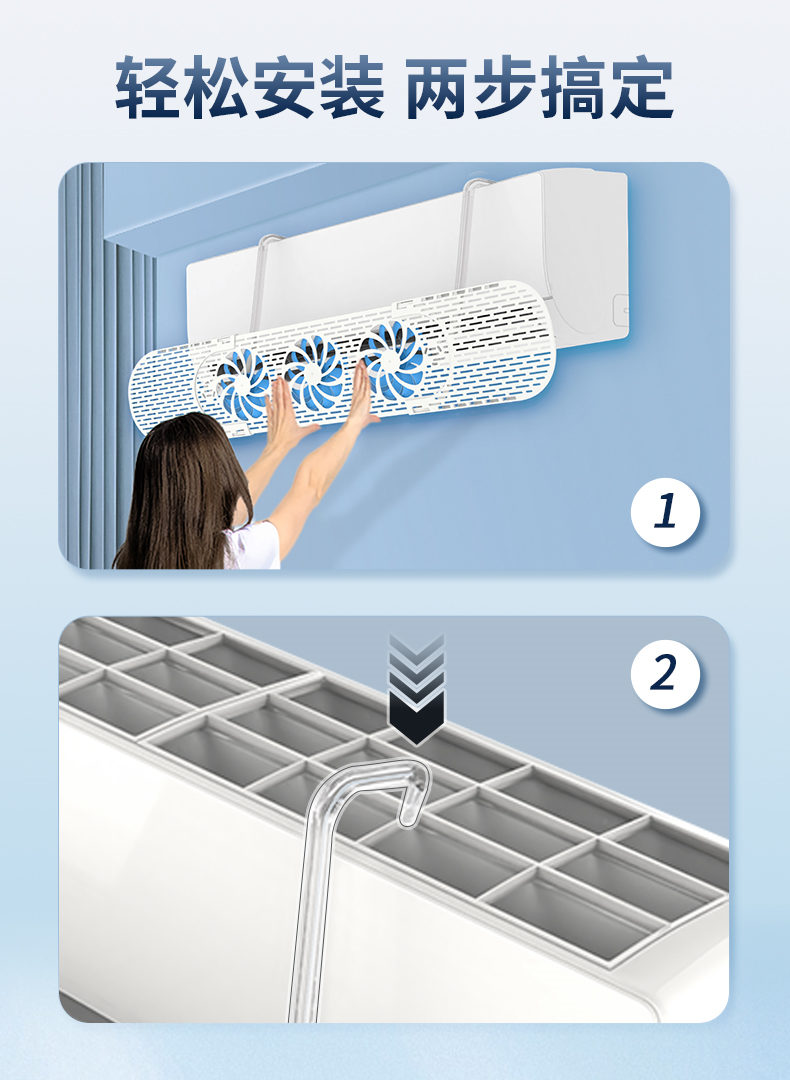 轻松安装 两步搞定

1

2