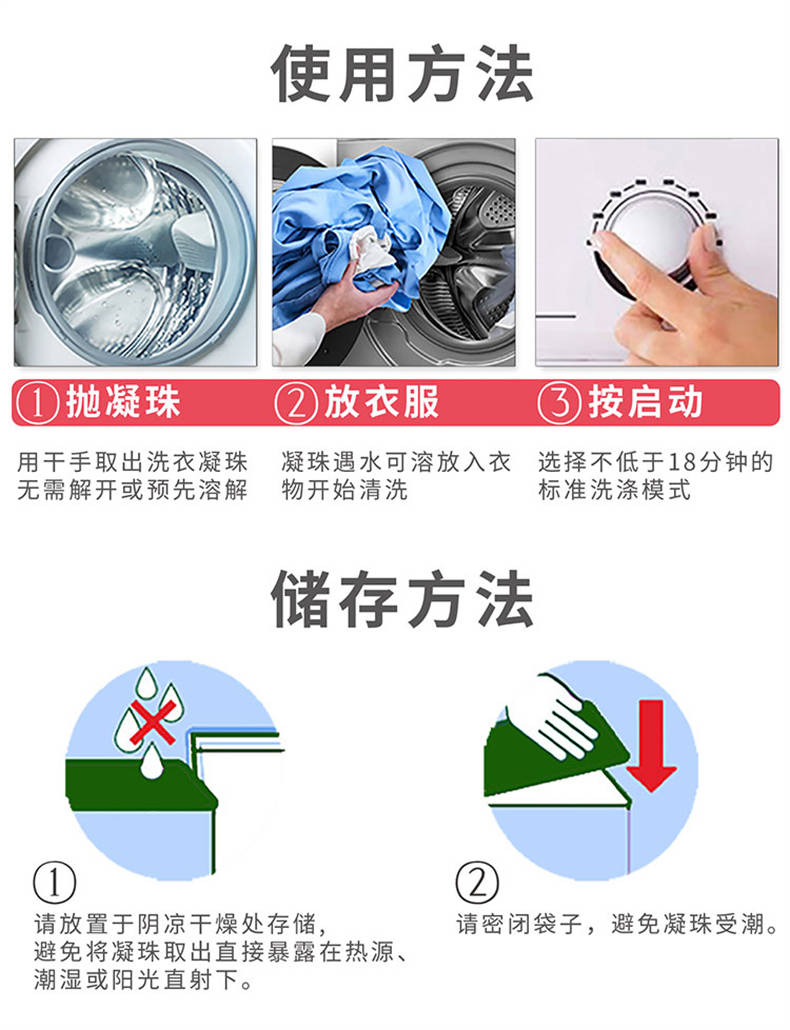 使用方法

①抛凝珠

用干手取出洗衣凝珠无需解开或预先溶解

②放衣服

凝珠遇水可溶放入衣物开始清洗

③按启动

选择不低于18分钟的标准洗涤模式

储存方法

①

请放置于阴凉干燥处存储，避免将凝珠取出直接暴露在热源、潮湿或阳光直射下。

②

请密闭袋子，避免凝珠受潮。