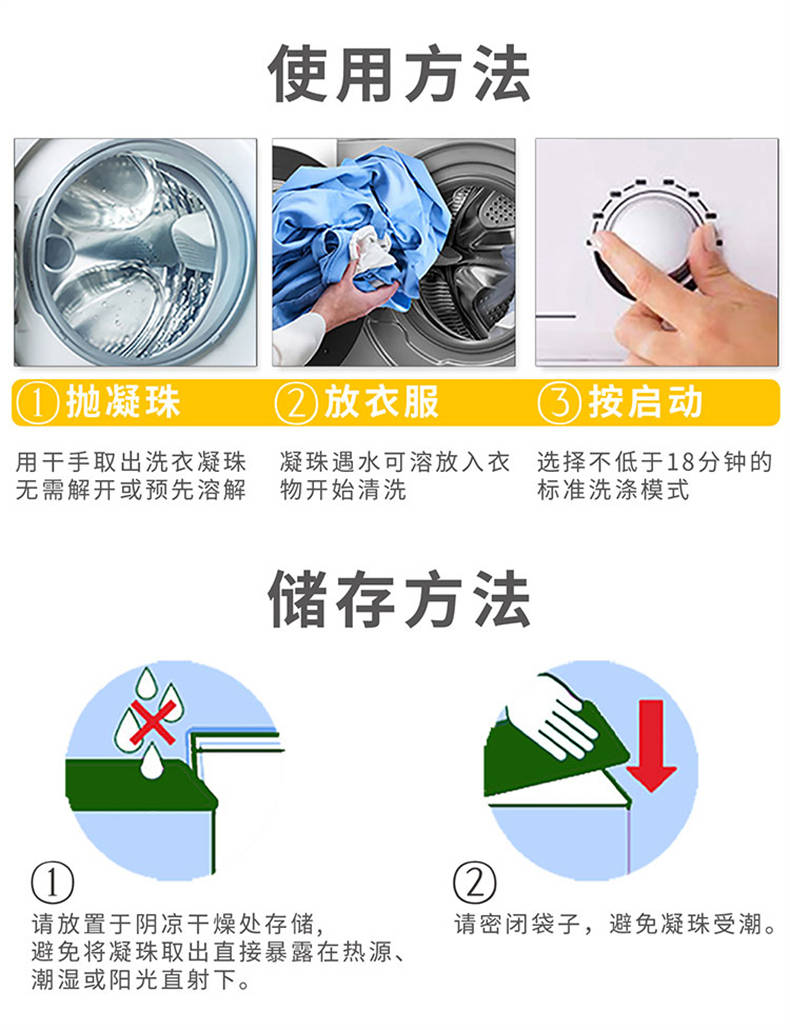 使用方法

①抛凝珠

用干手取出洗衣凝珠无需解开或预先溶解

②放衣服

凝珠遇水可溶放入衣物开始清洗

③按启动

选择不低于18分钟的标准洗涤模式

储存方法

①

请放置于阴凉干燥处存储，避免将凝珠取出直接暴露在热源、潮湿或阳光直射下。

②

请密闭袋子，避免凝珠受潮。